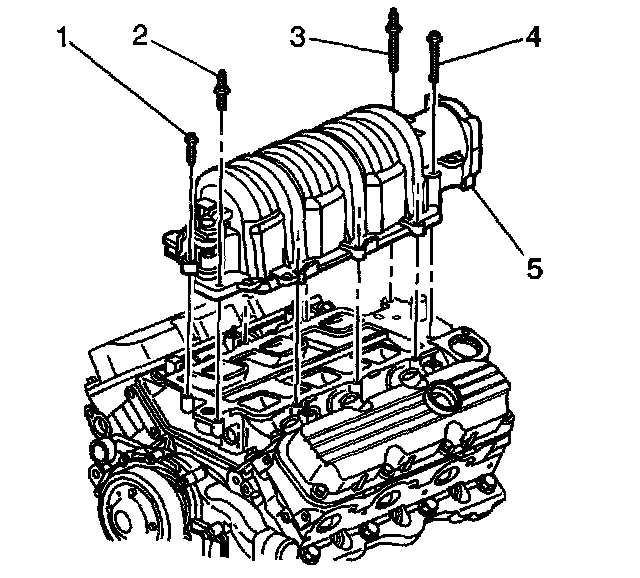 1
2
3
4
5