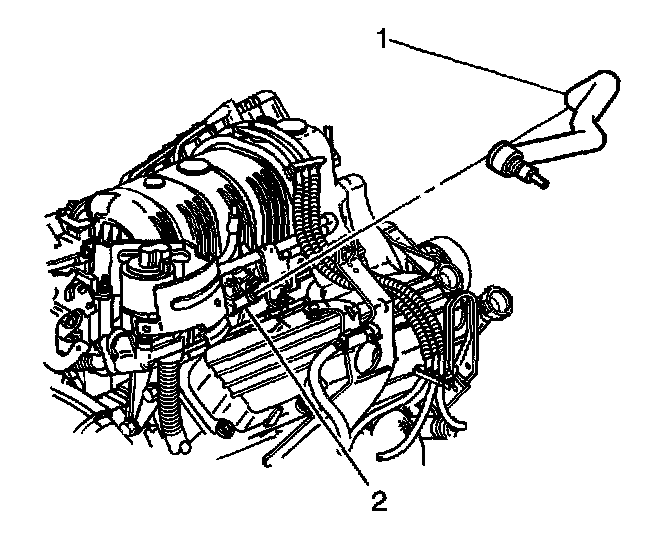 1
2