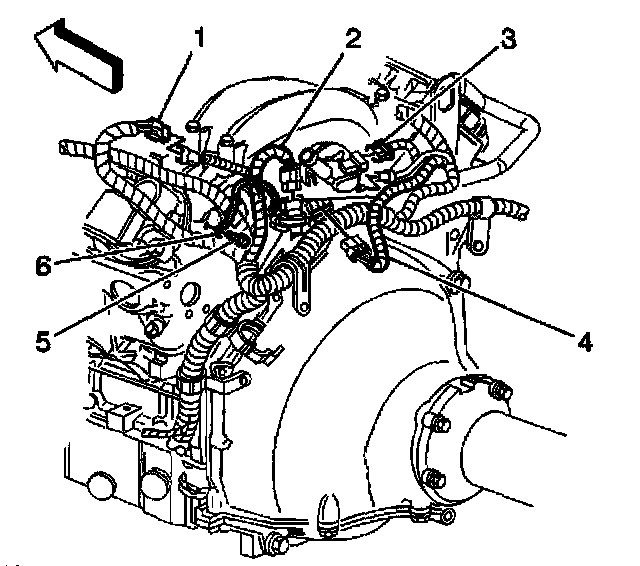 1
2
3
6
5
4