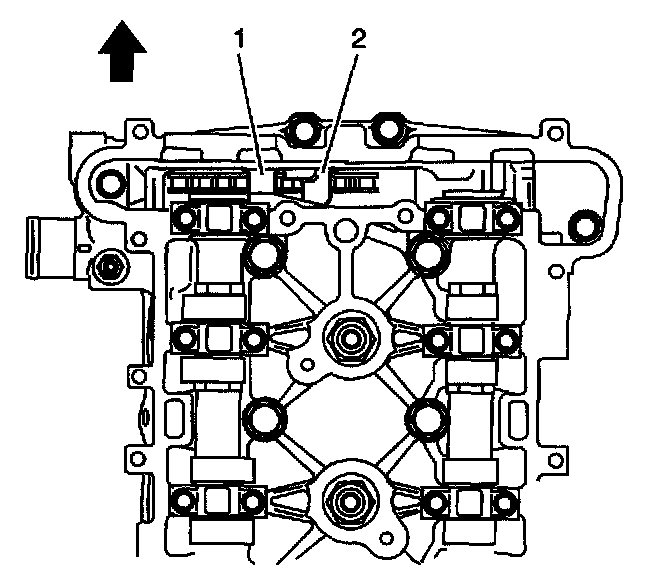 1
2