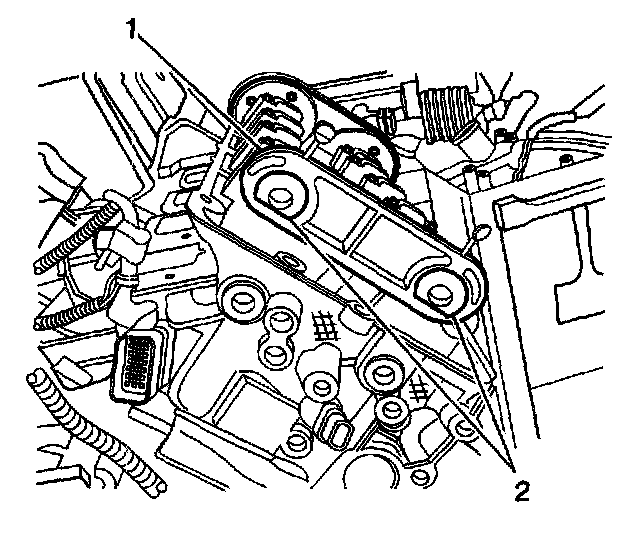 1

2