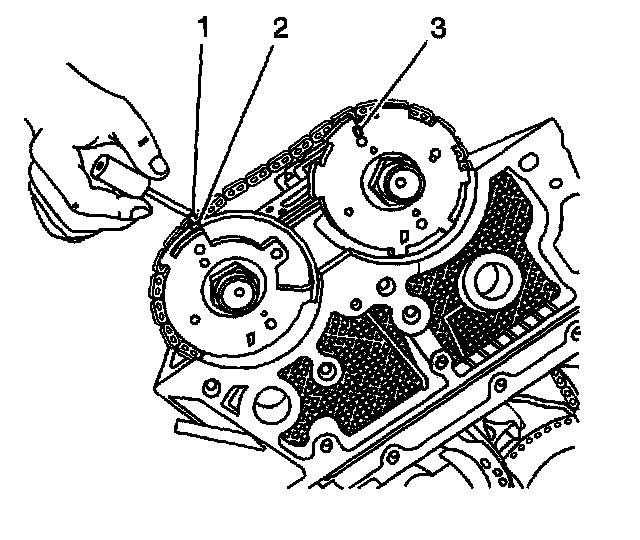 1
2
3