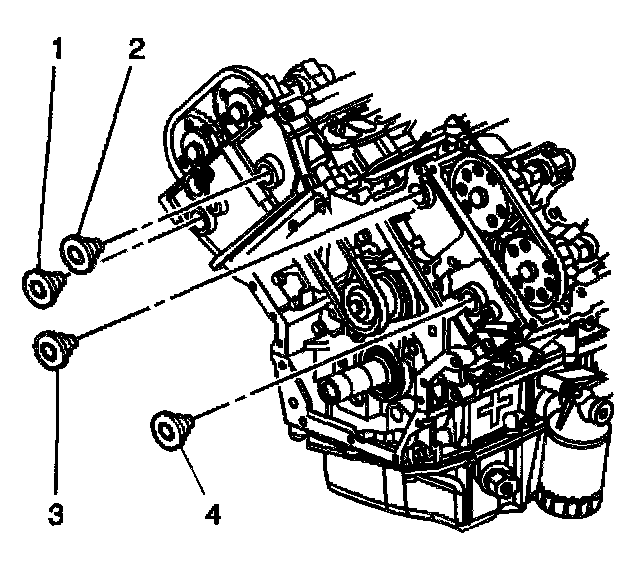 1
2
3
4