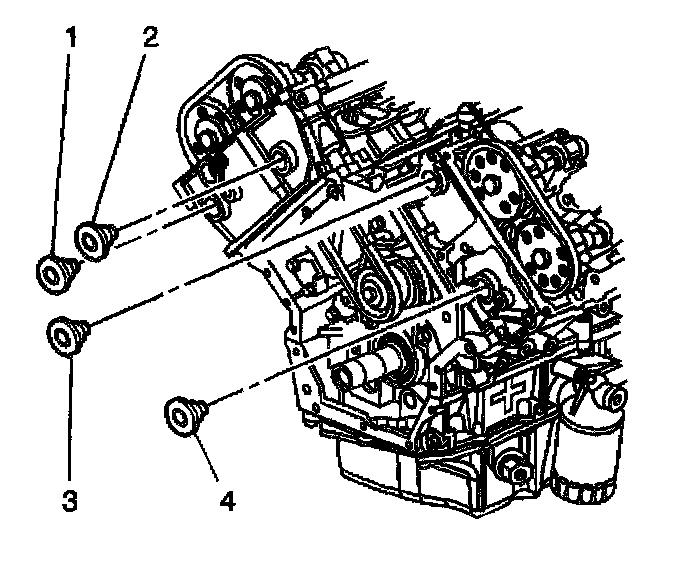 1
2
3
4