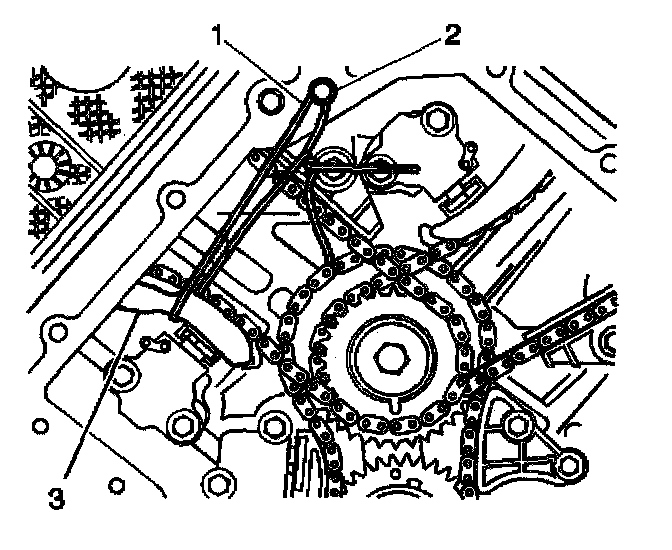 1
2
3