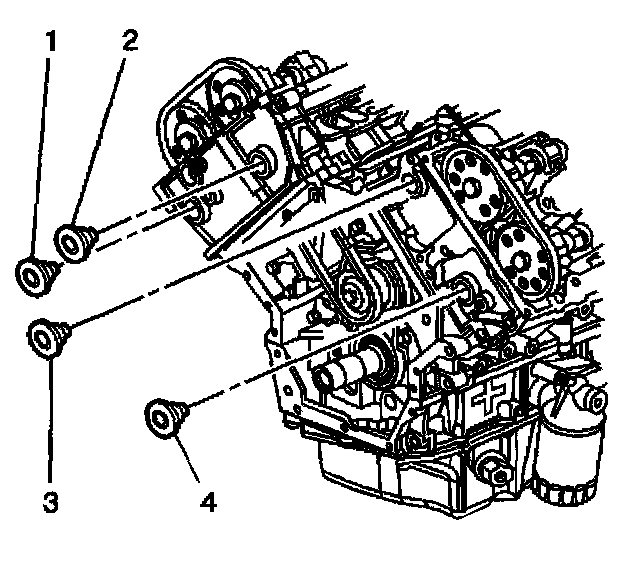 1
2
3
4