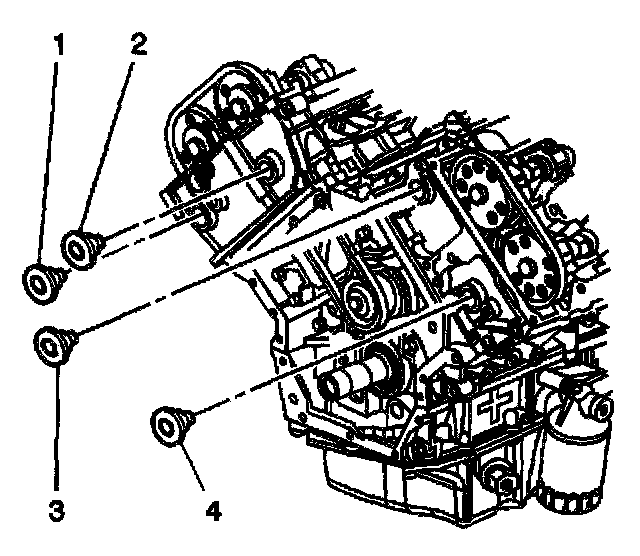 1
2
3
4