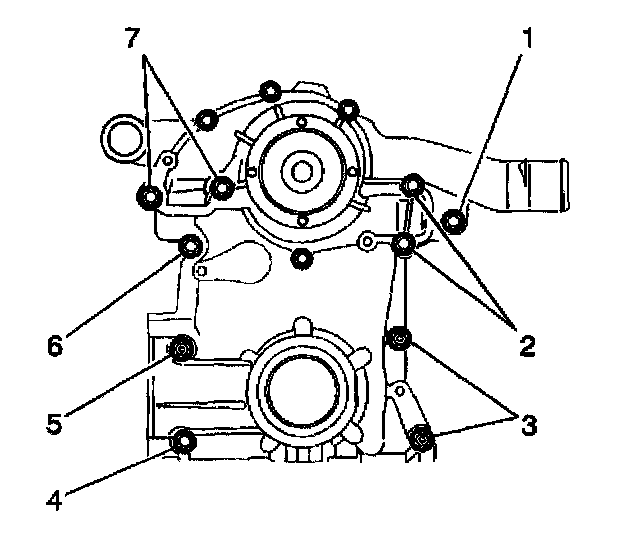 7
1
6
2
5
3
4