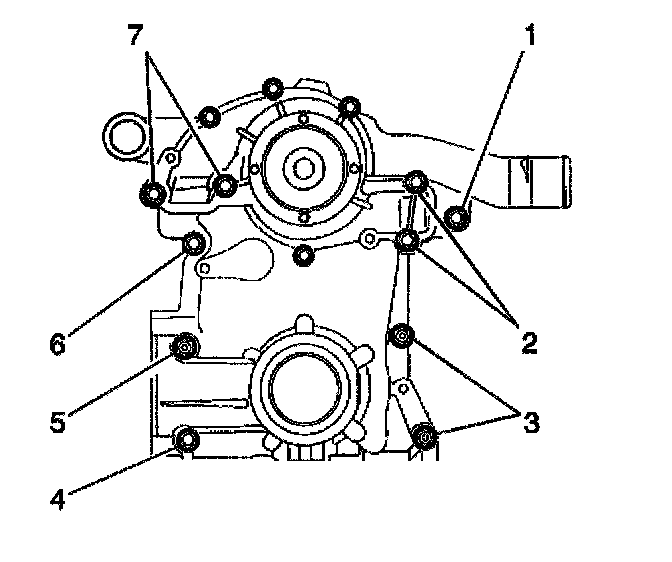 7
1
6
2
5
3
4