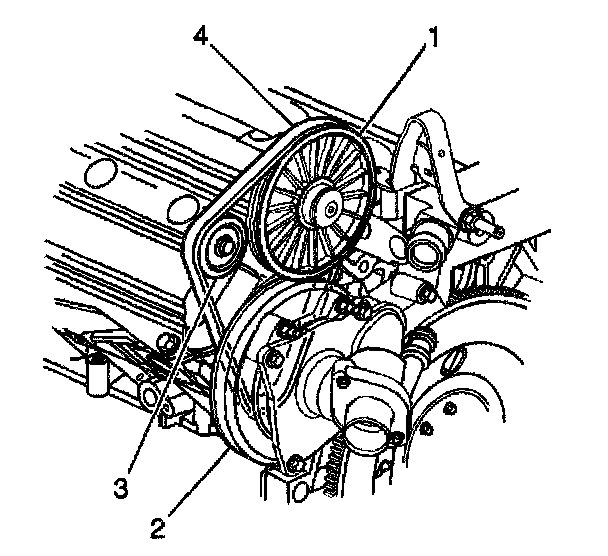 4
1
3
2