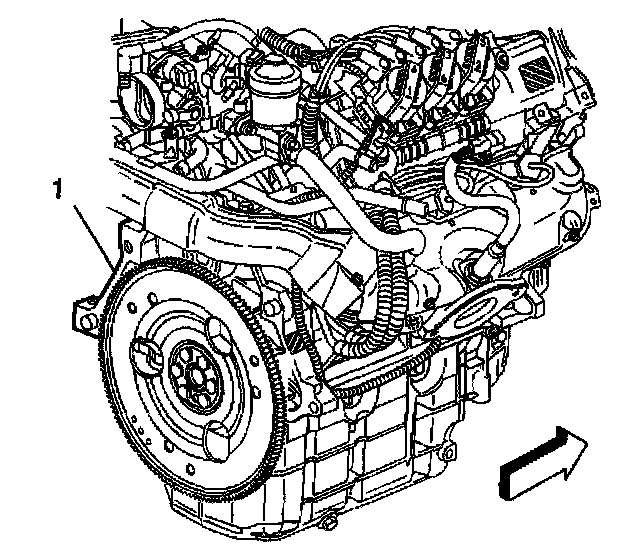 1