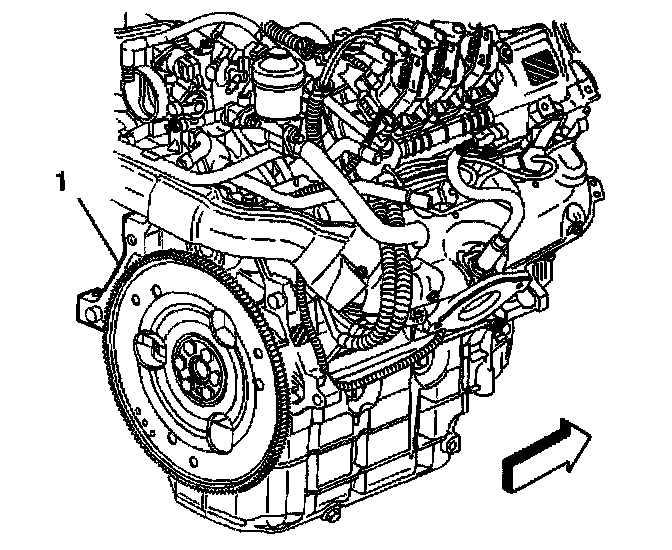 1