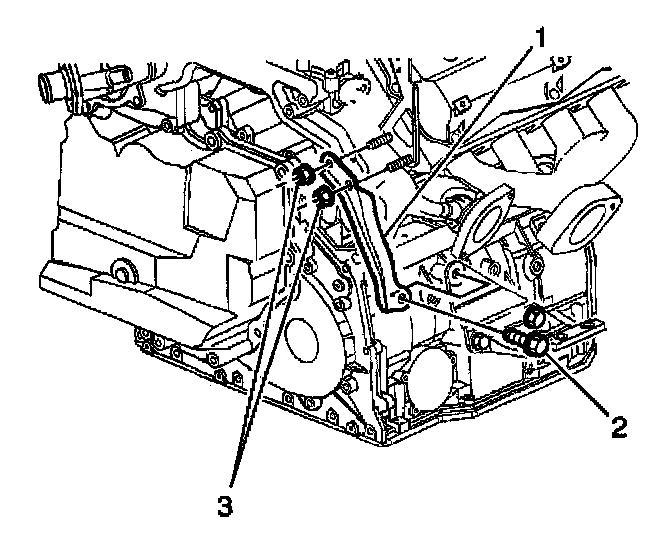 1
2
3