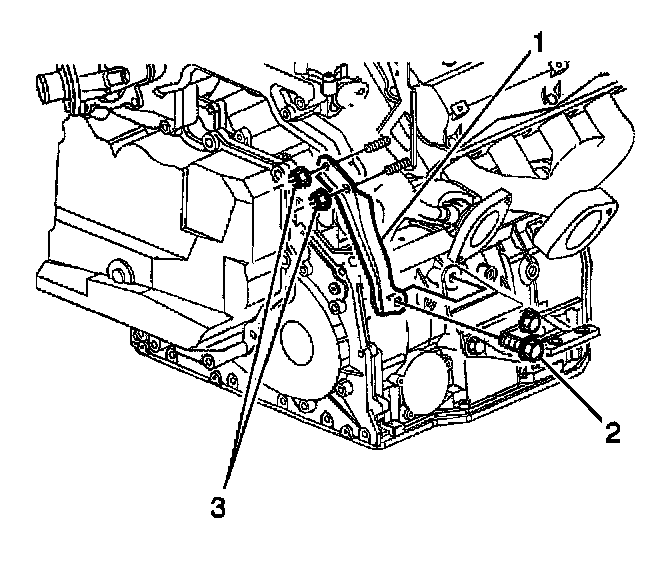 1
2
3