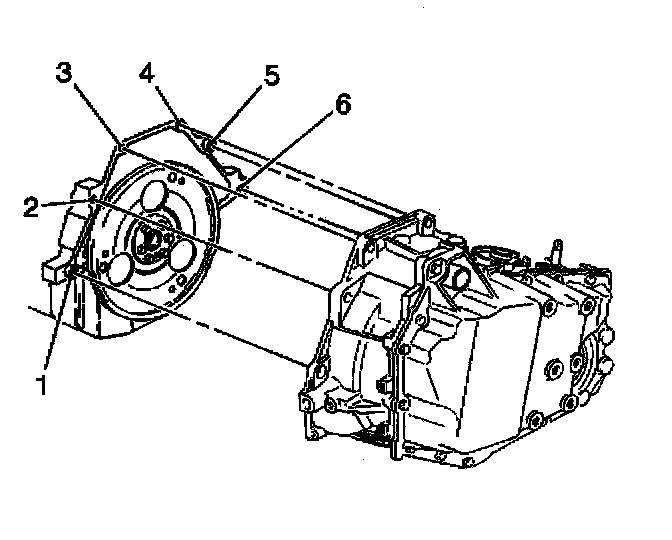 3
4
5
6
2
1