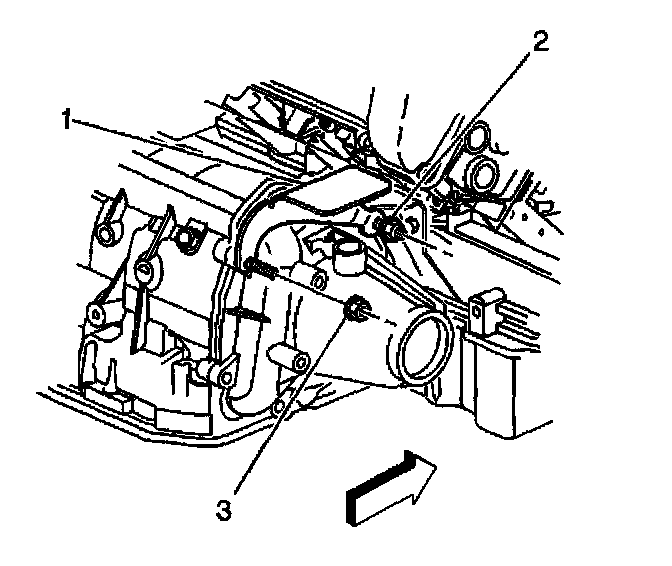 2
1
3