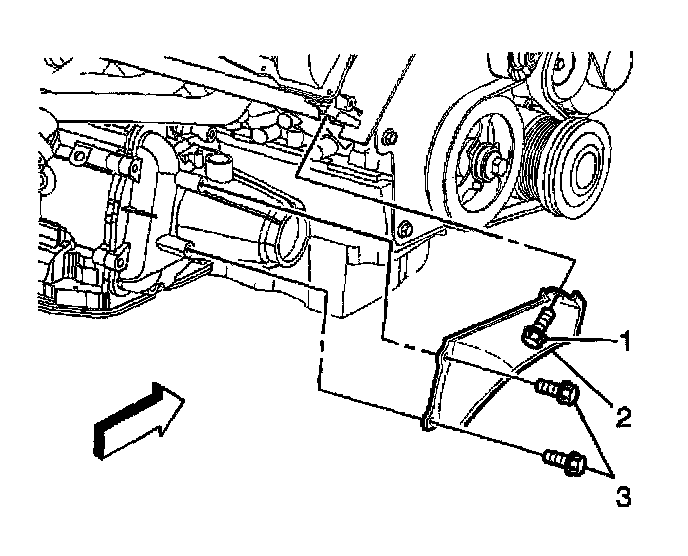 1
2
3