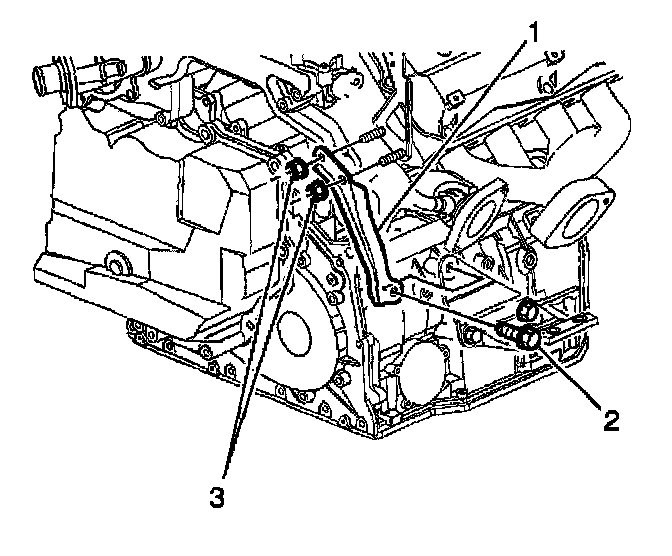 1
2
3