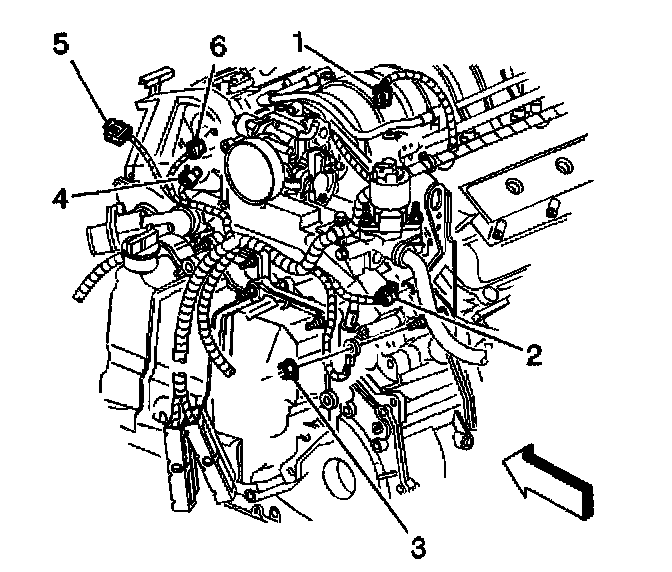 5
6
1
4
2
3