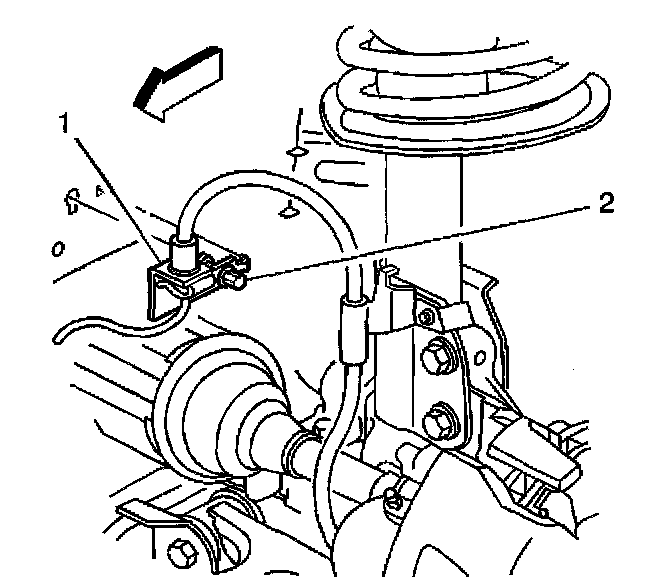 1

2