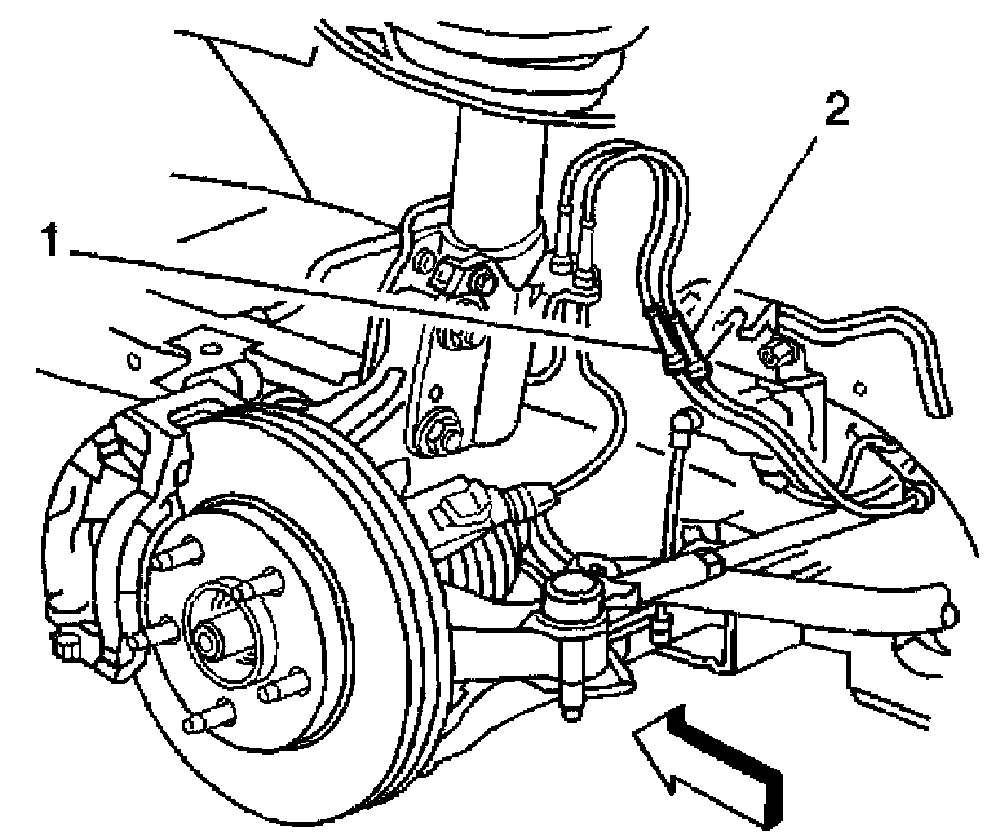 2
1