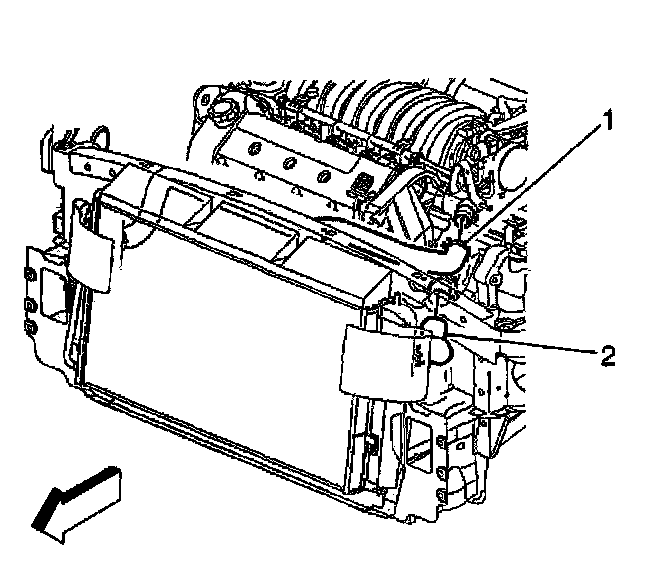 1
2