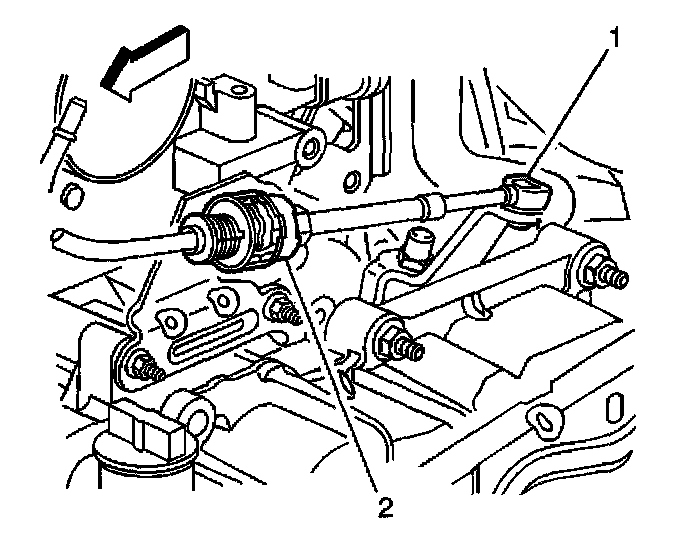 1

2