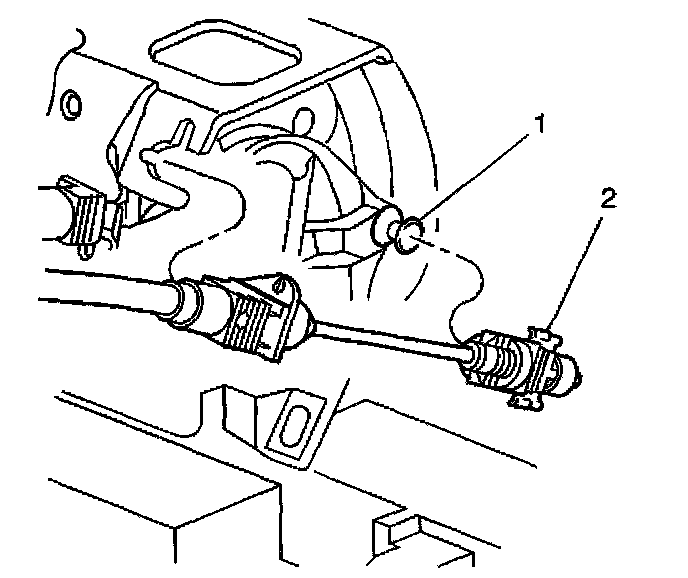 1
2