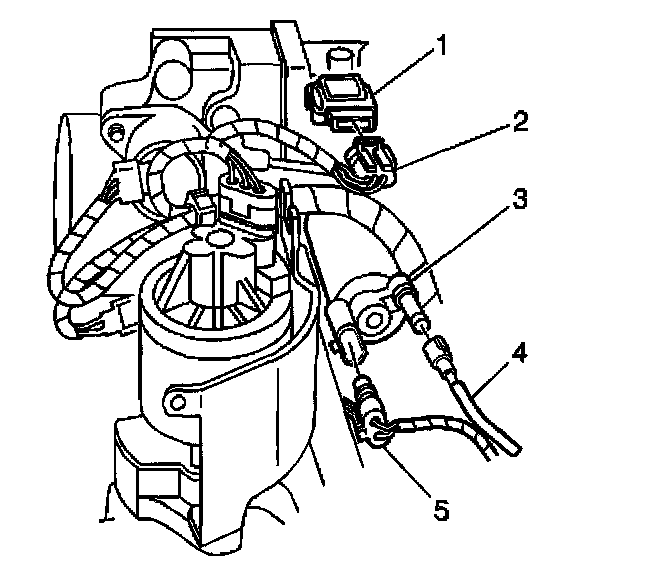 1
2
3
4
5