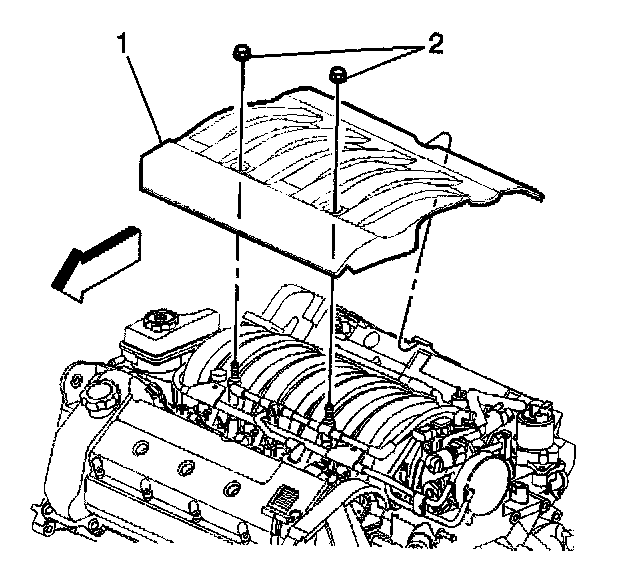 1
2