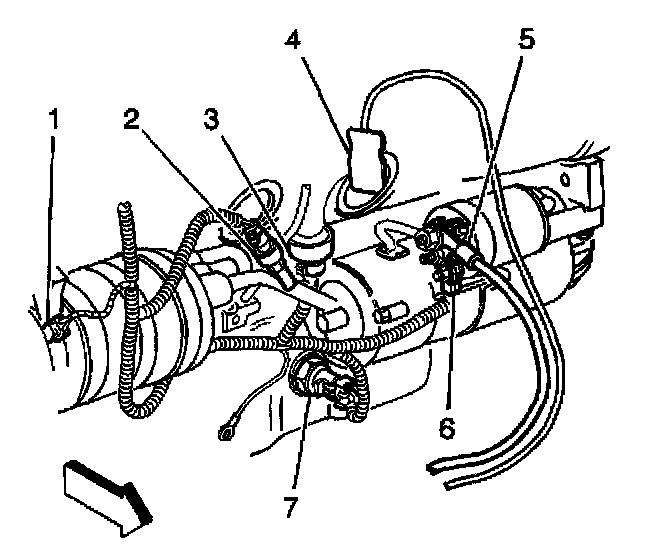 1
2
3
4
5
6
7