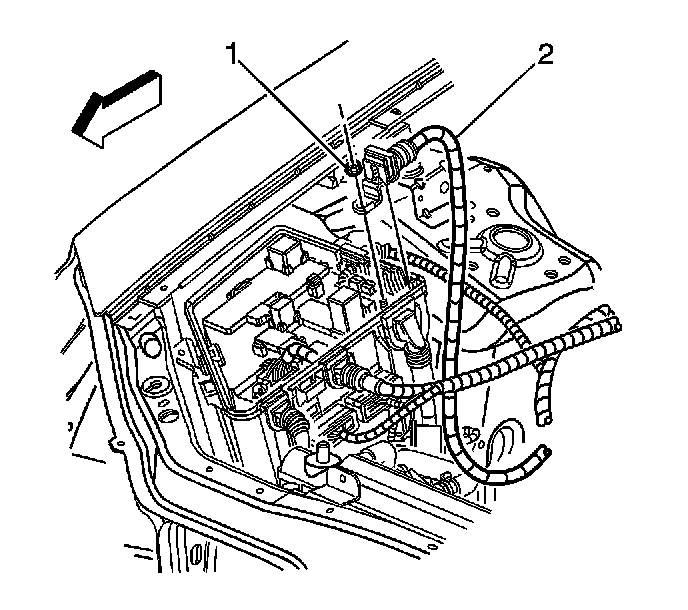 1
2