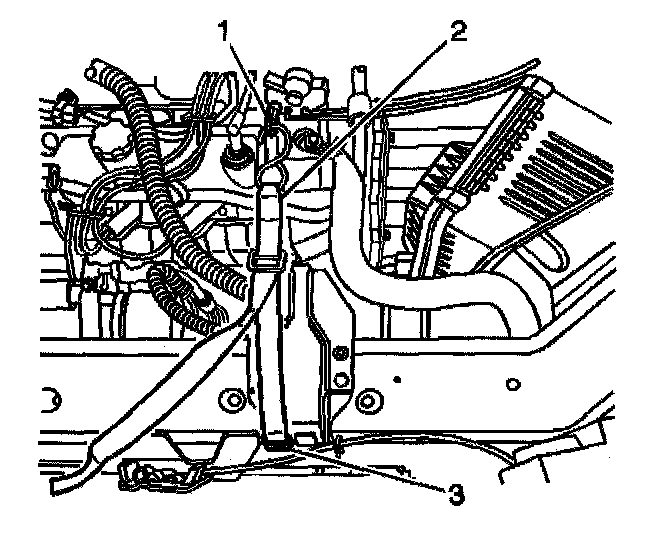 1
2
3