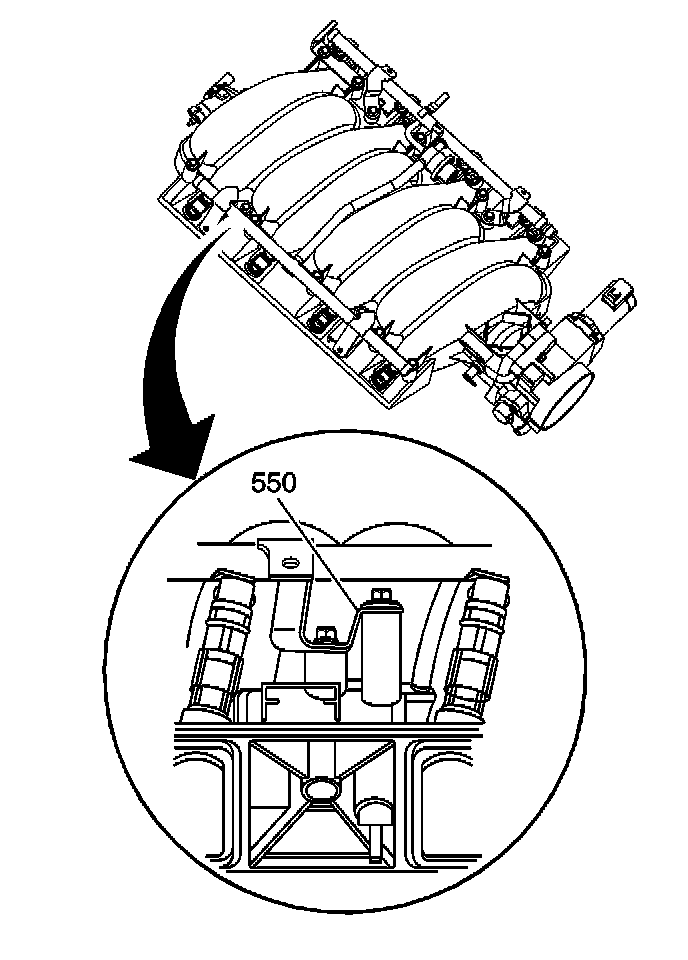 550