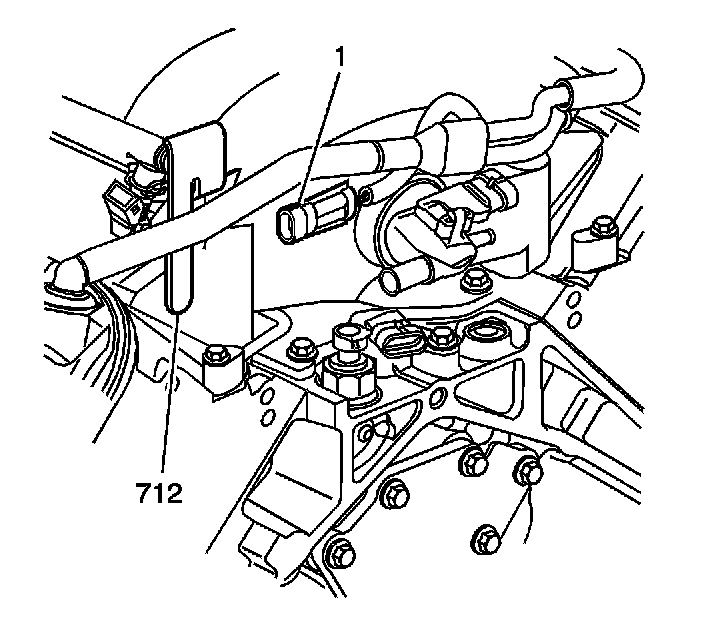 1

712