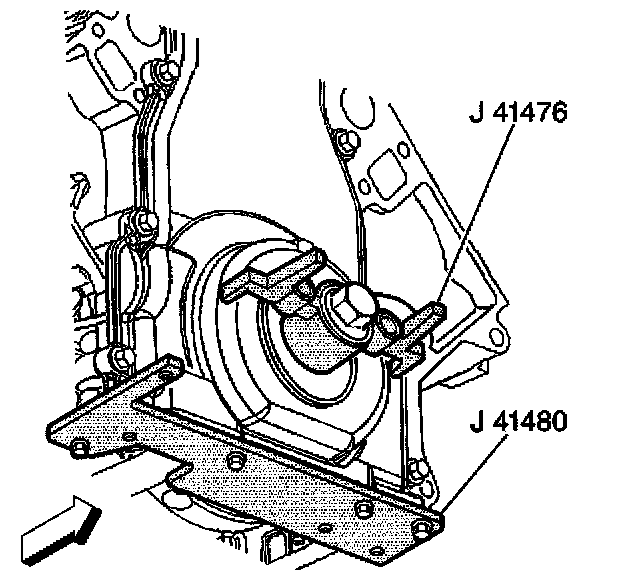 J 41476

J 41480