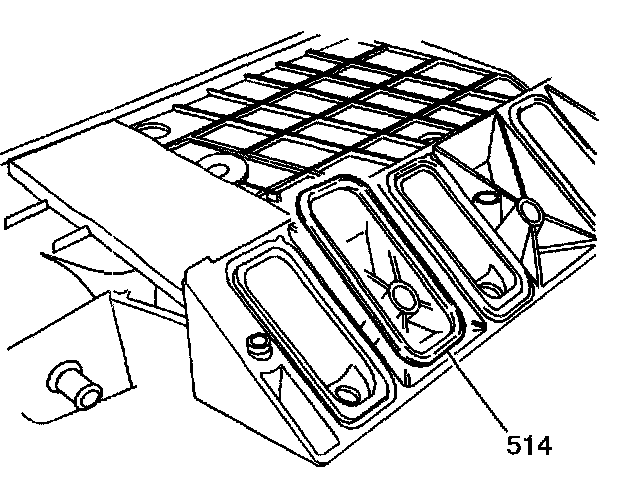 514