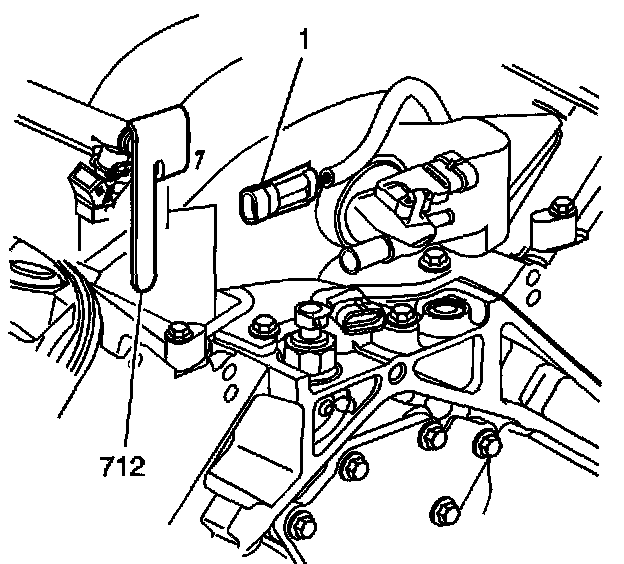 1

712