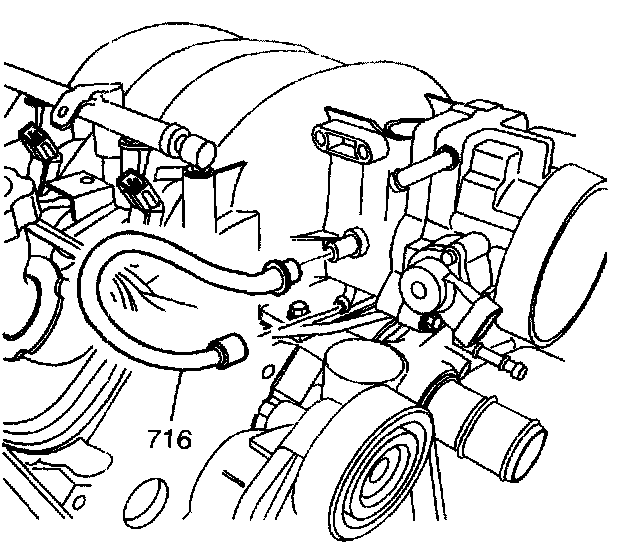 716