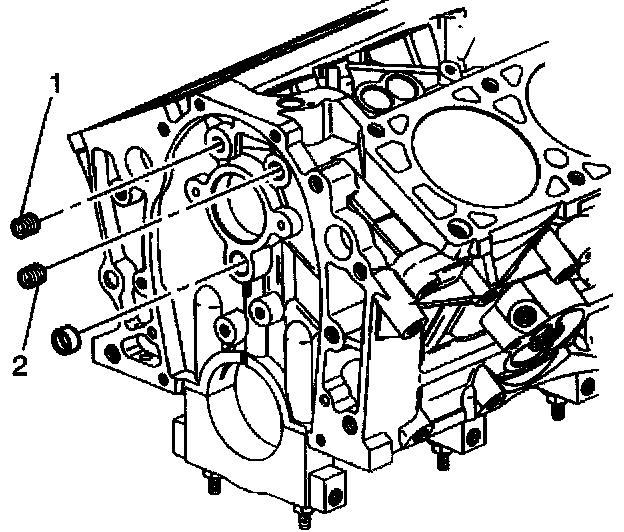 1

2