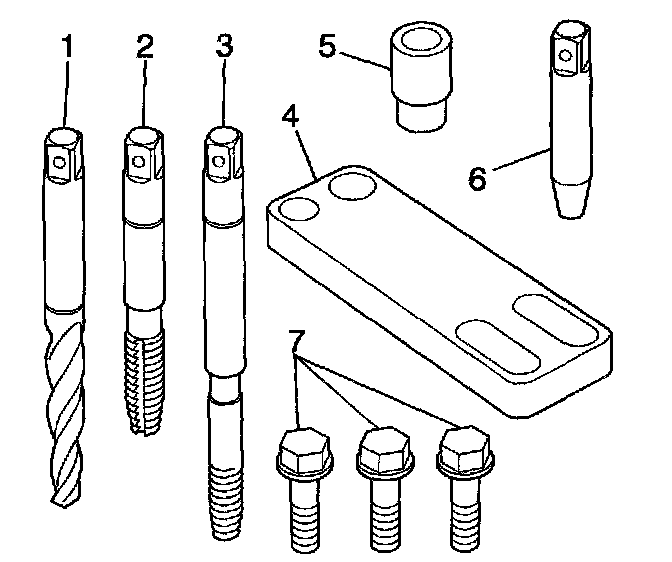 1
2
3
5
4
6
7