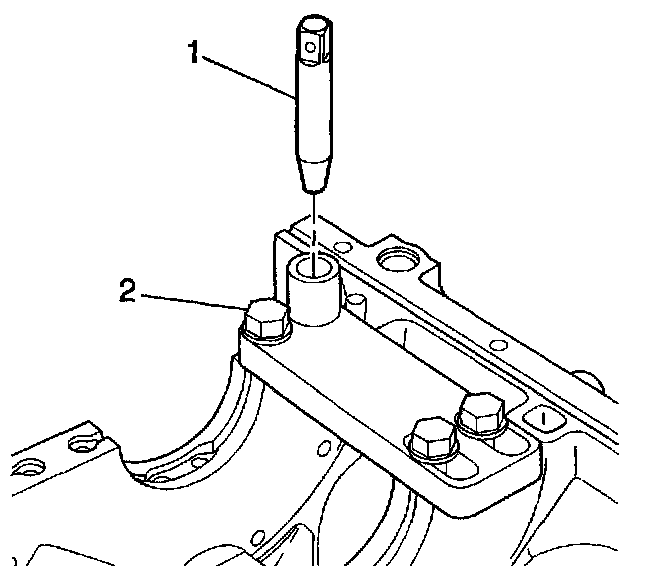 1
2