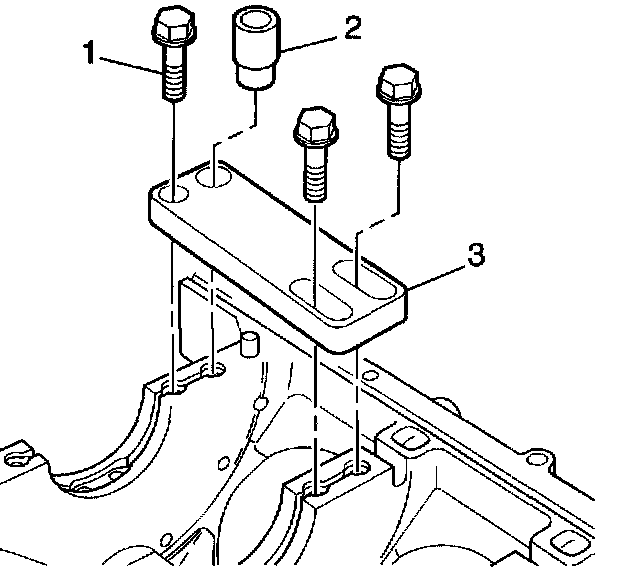 1
2
3