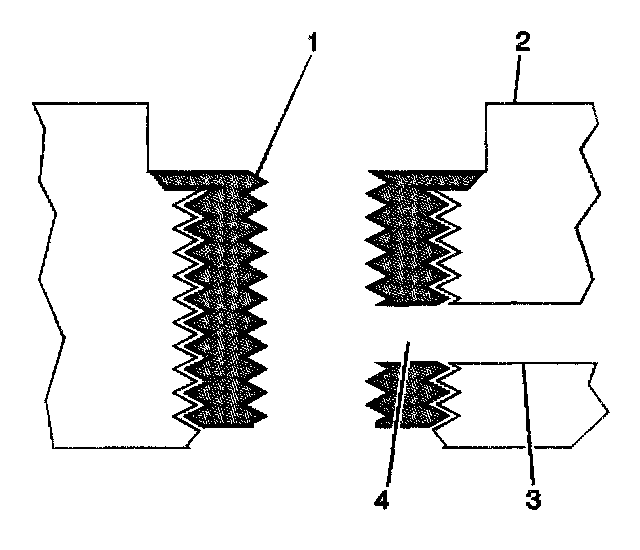 1
2
4
3