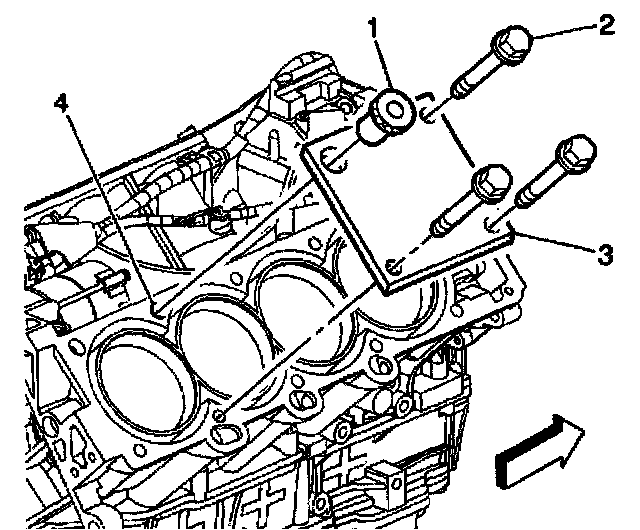 1
2
4
3