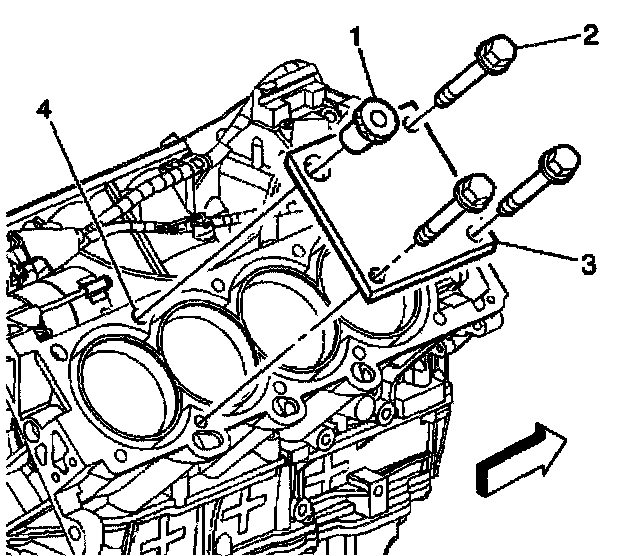 1
2
4
3