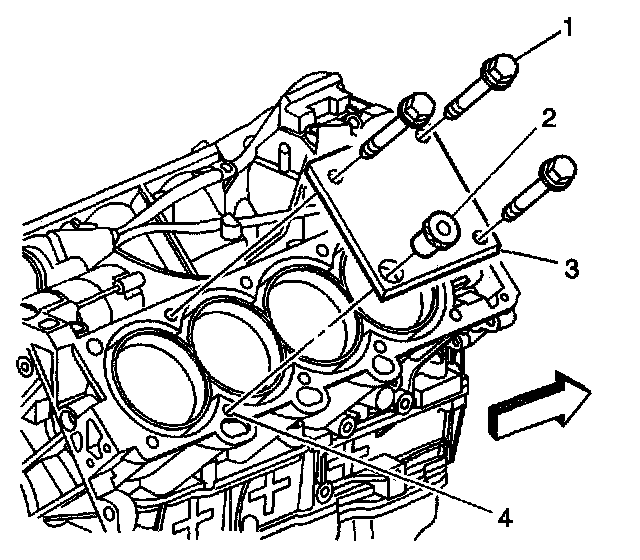 1
2
3
4