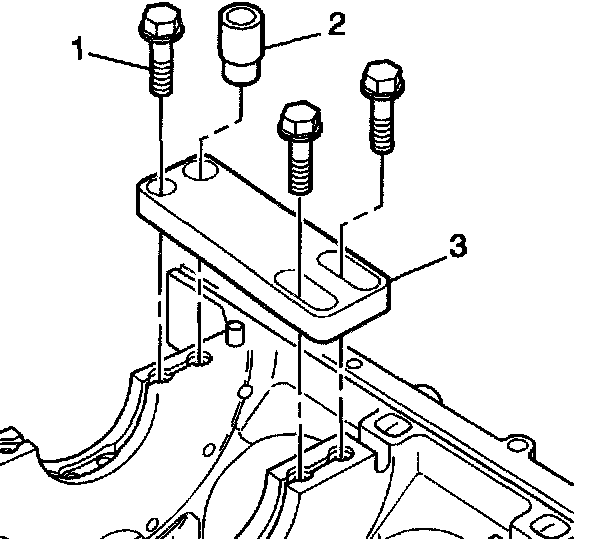 1
2
3