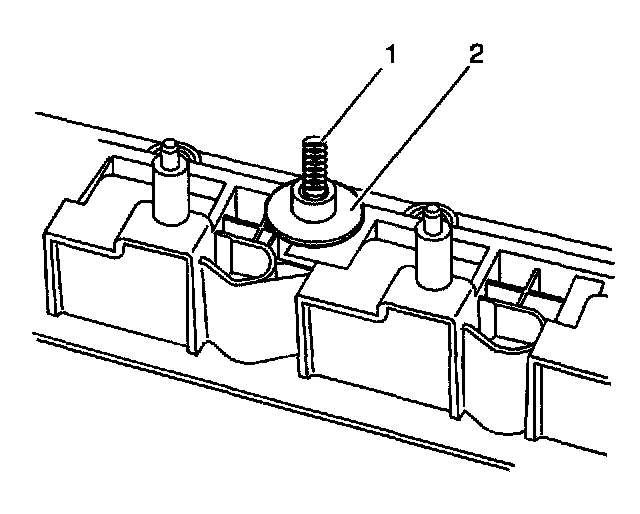 1
2