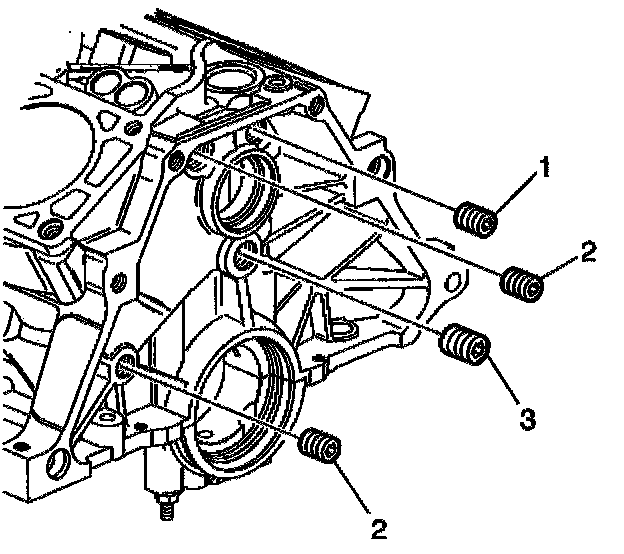 1
2
3
2